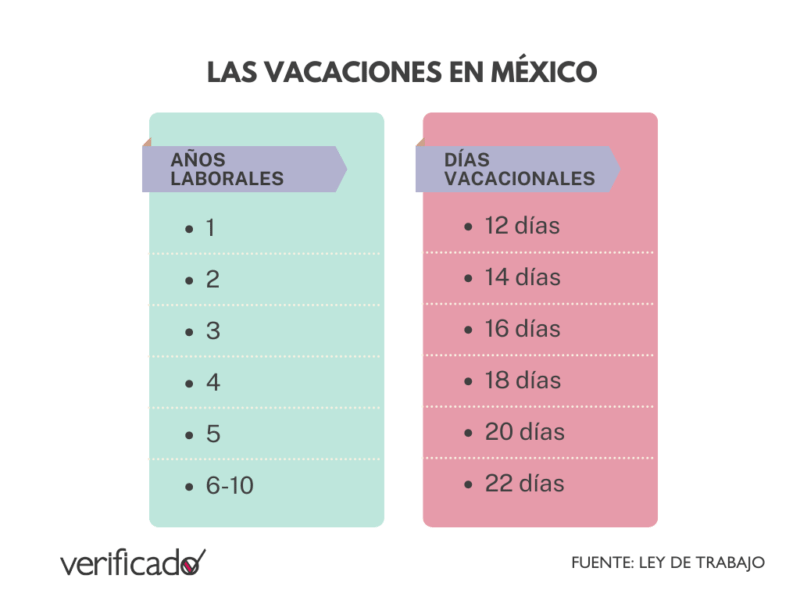 LAS VACACIONES EN MÉXICO

AÑOS LABORALES

- 1
- 2
- 3
- 4
- 5
- 6-10

DÍAS VACACIONALES

- 12 días
- 14 días
- 16 días
- 18 días
- 20 días
- 22 días

verificado

FUENTE: LEY DE TRABAJO